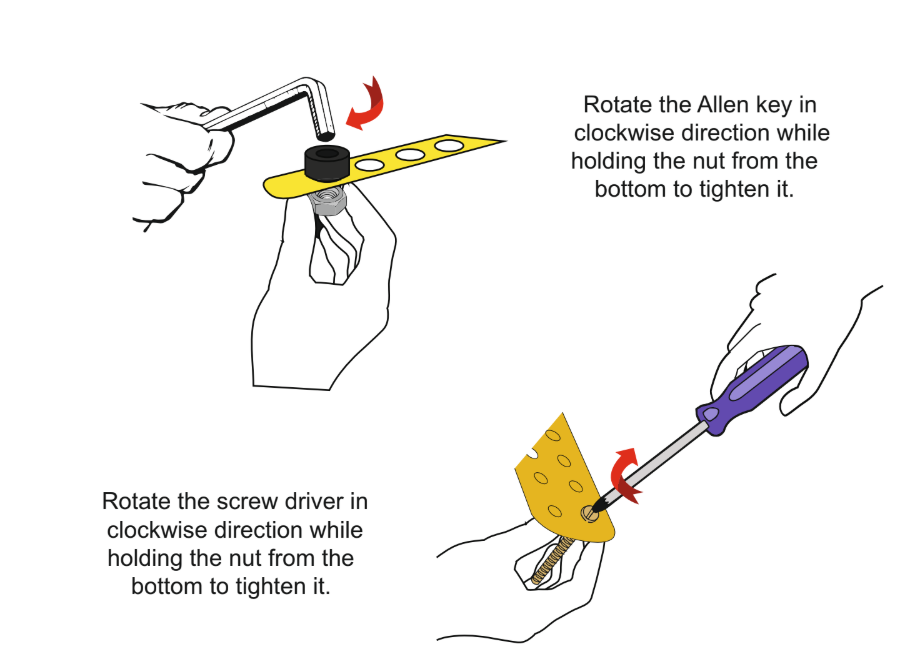 Rotate the Allen key in clockwise direction while holding the nut from the bottom to tighten it.

Rotate the screw driver in clockwise direction while holding the nut from the bottom to tighten it.